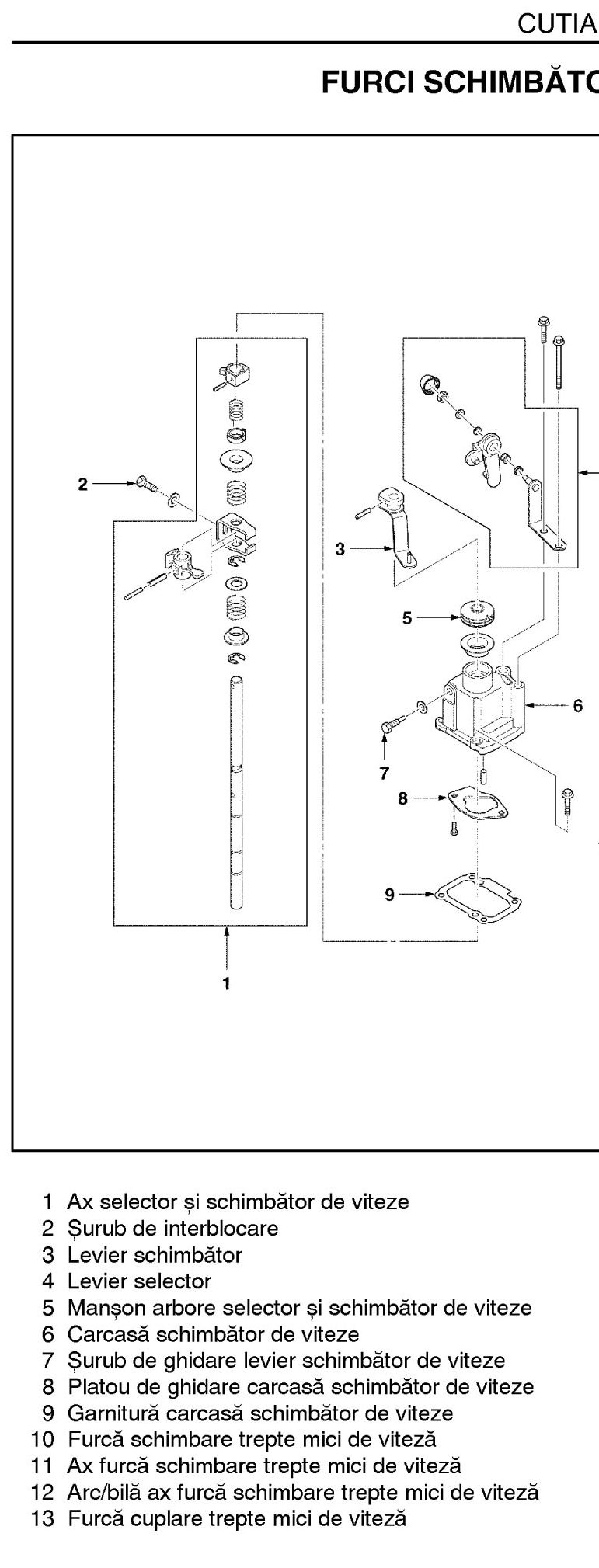 CUTIA

FURCI SCHIMBĂTO

2

3

5

6

7

8

9

1

1 Ax selector și schimbător de viteze
2 Șurub de interblocare
3 Levier schimbător
4 Levier selector
5 Manșon arbore selector și schimbător de viteze
6 Carcasă schimbător de viteze
7 Șurub de ghidare levier schimbător de viteze
8 Platou de ghidare carcasă schimbător de viteze
9 Garnitură carcasă schimbător de viteze
10 Furcă schimbare trepte mici de viteză
11 Ax furcă schimbare trepte mici de viteză
12 Arc/bilă ax furcă schimbare trepte mici de viteză
13 Furcă cuplare trepte mici de viteză